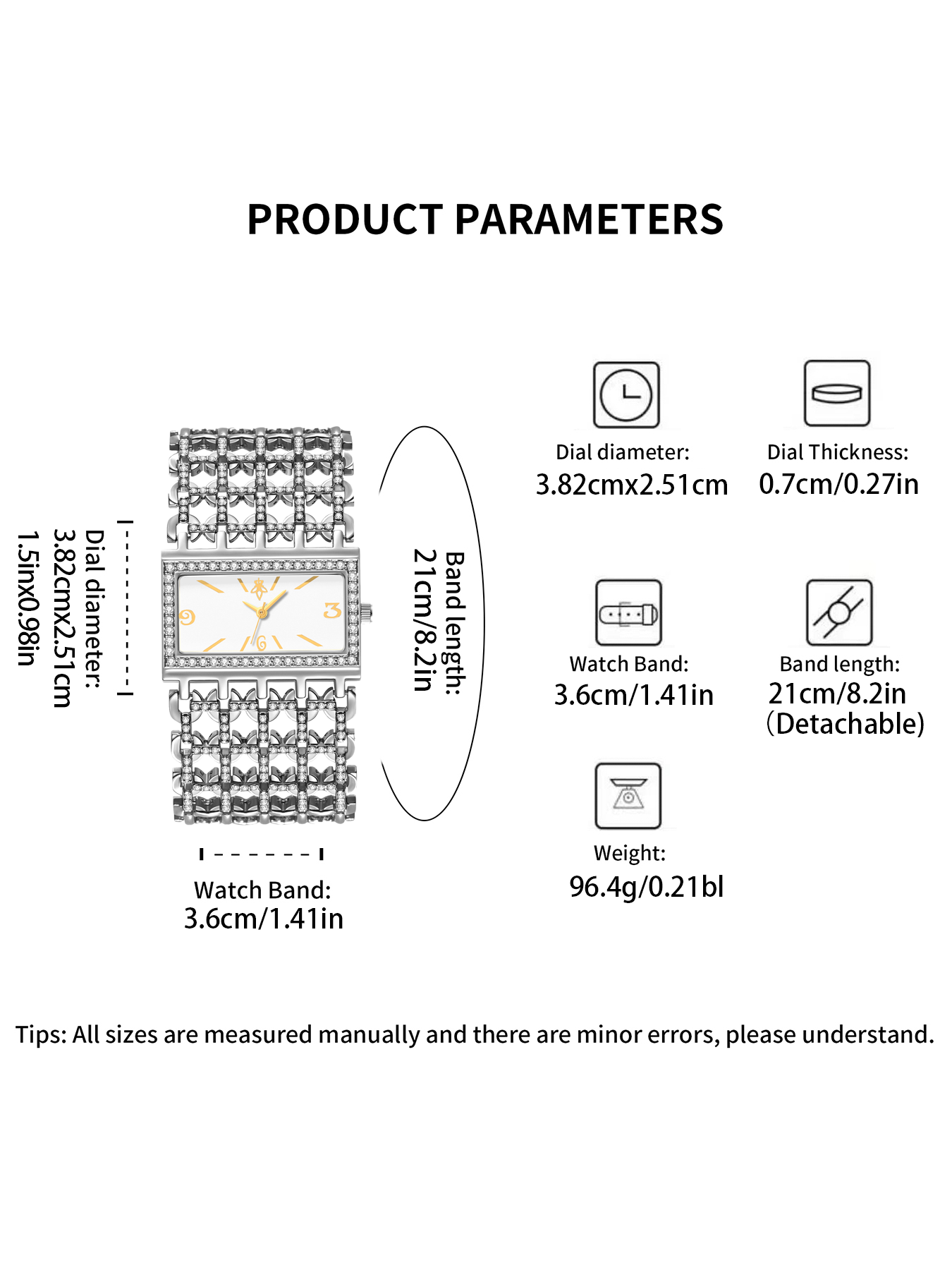 PRODUCT PARAMETERS

Dial diameter:
3.82cmx2.51cm
1.5inx0.98in

9 3 6

Band length:
21cm/8.2in

Watch Band:
3.6cm/1.41in

Dial diameter:
3.82cmx2.51cm

Dial Thickness:
0.7cm/0.27in

Watch Band:
3.6cm/1.41in

Band length:
21cm/8.2in
(Detachable)

Weight:
96.4g/0.21bl

Tips: All sizes are measured manually and there are minor errors, please understand.